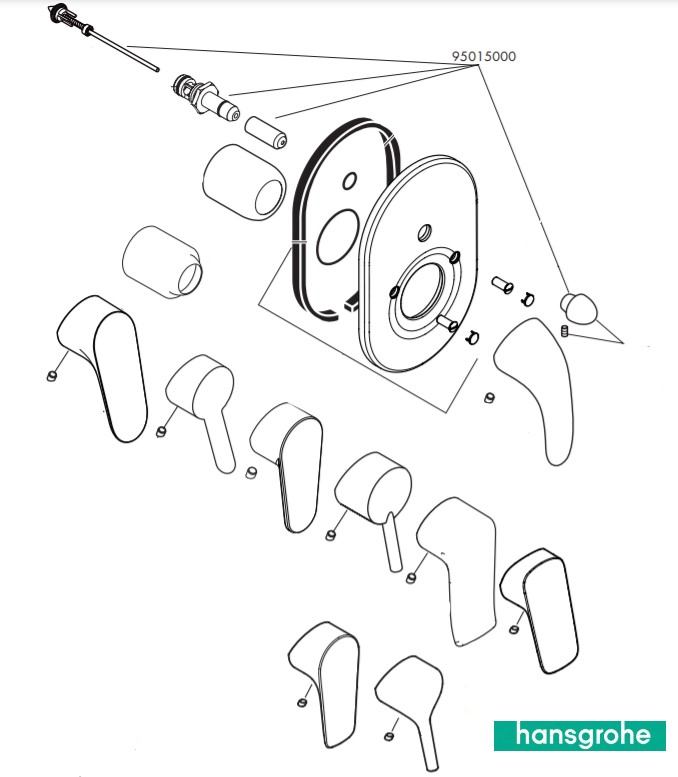 95015000

hansgrohe