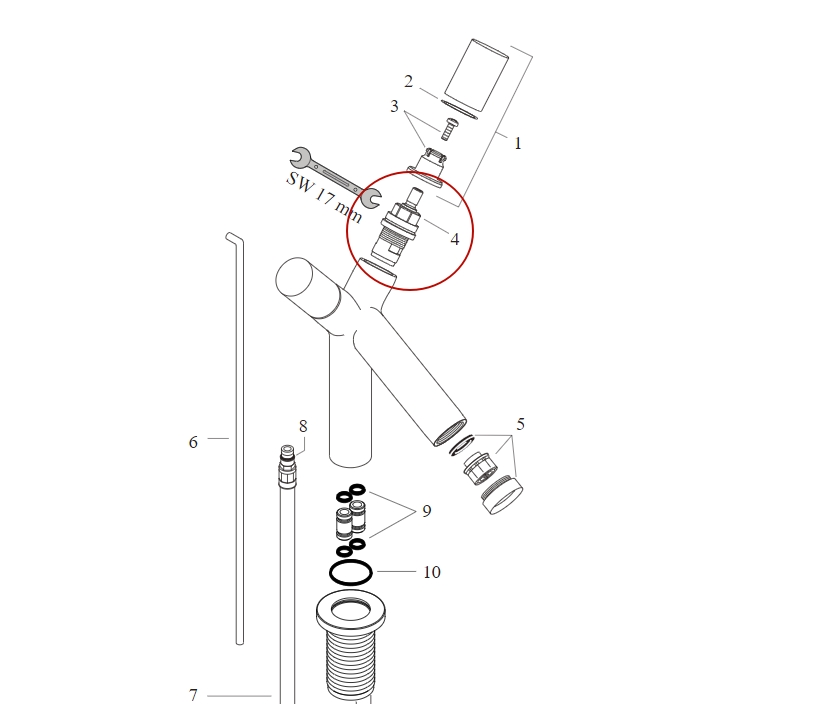 2
3
1
SW 17 mm
4
6
8
5
9
10
7